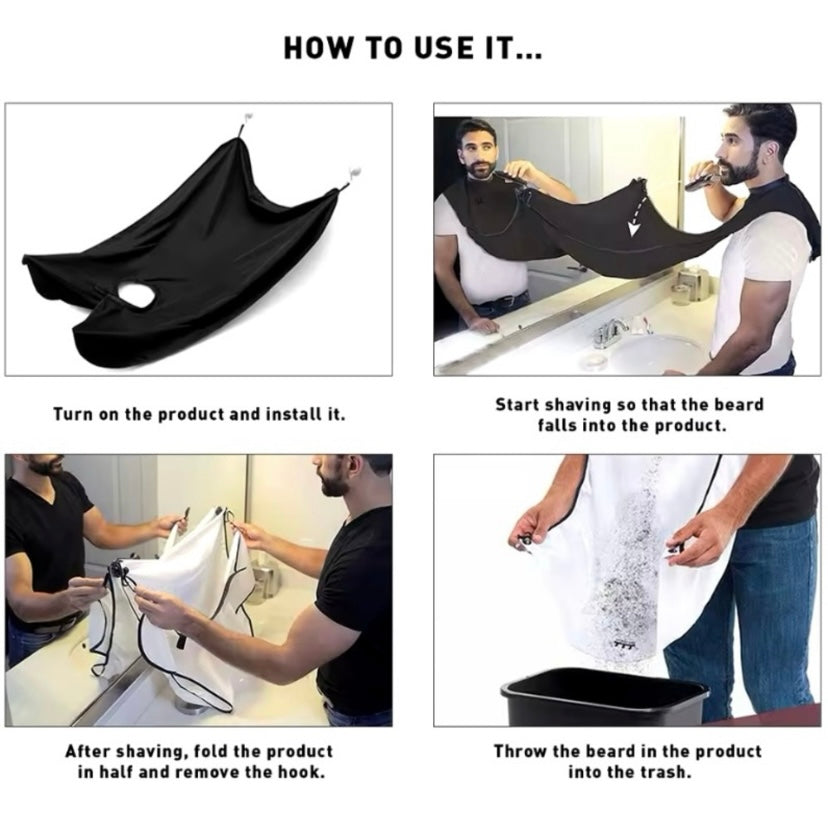 HOW TO USE IT...

Turn on the product and install it.

Start shaving so that the beard falls into the product.

After shaving, fold the product in half and remove the hook.

Throw the beard in the product into the trash.